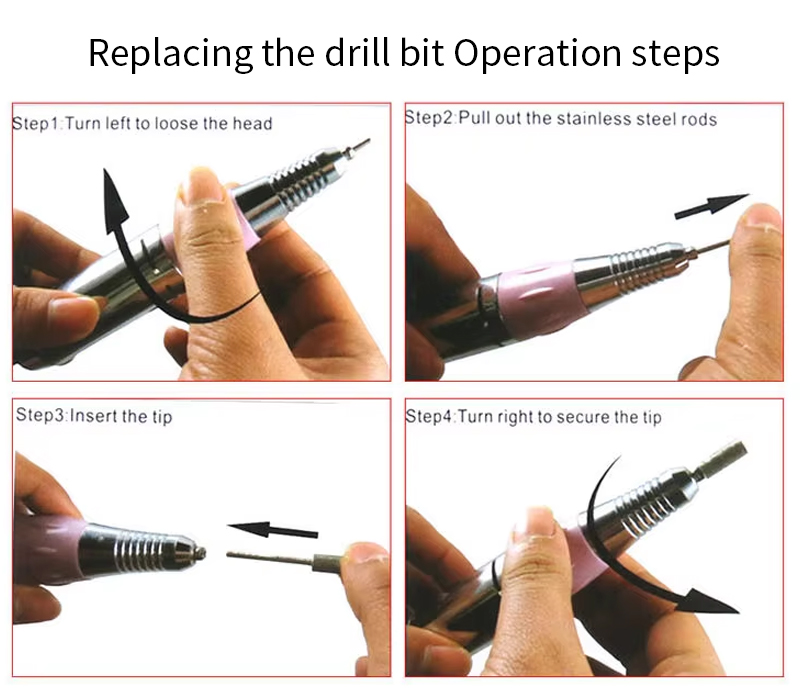 Replacing the drill bit Operation steps

Step1:Turn left to loose the head

Step2:Pull out the stainless steel rods

Step3:Insert the tip

Step4:Turn right to secure the tip